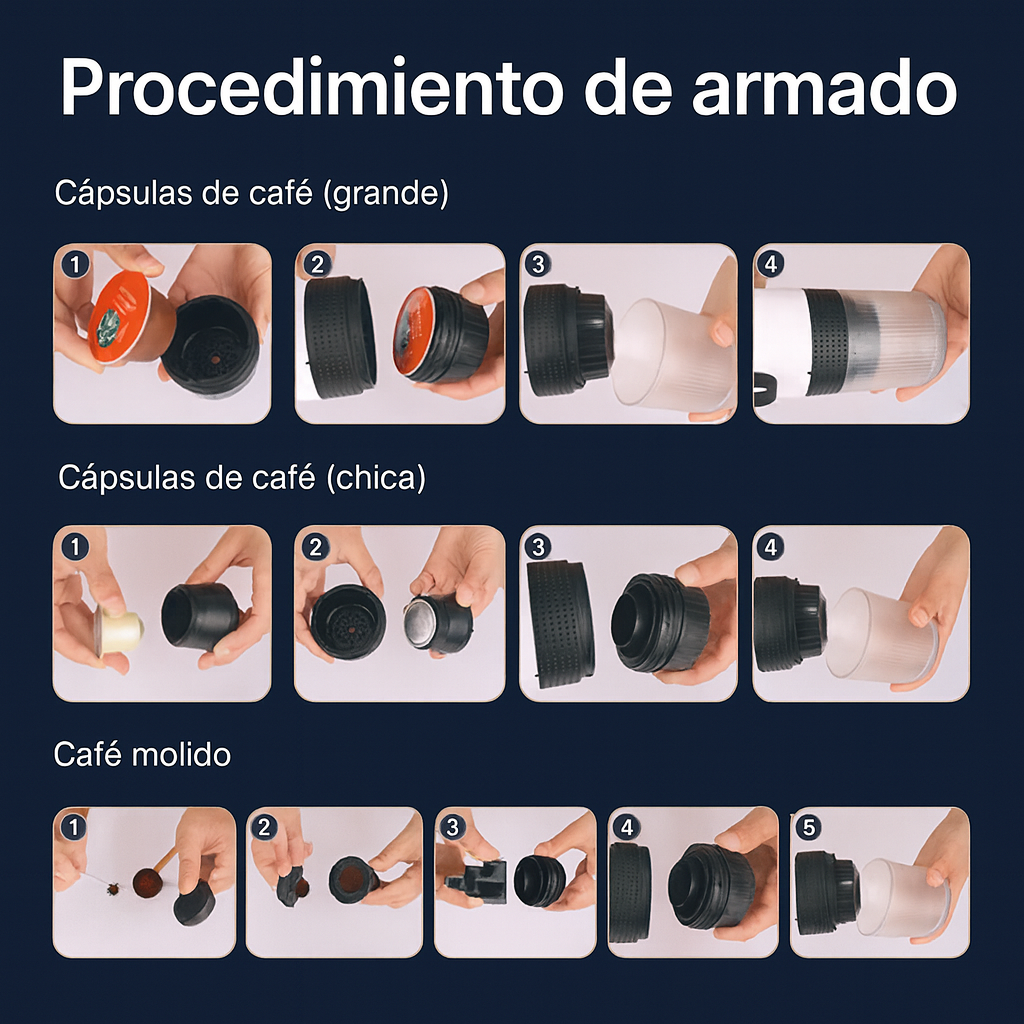 Procedimiento de armado

Cápsulas de café (grande)

1 2 3 4

Cápsulas de café (chica)

1 2 3 4

Café molido

1 2 3 4 5